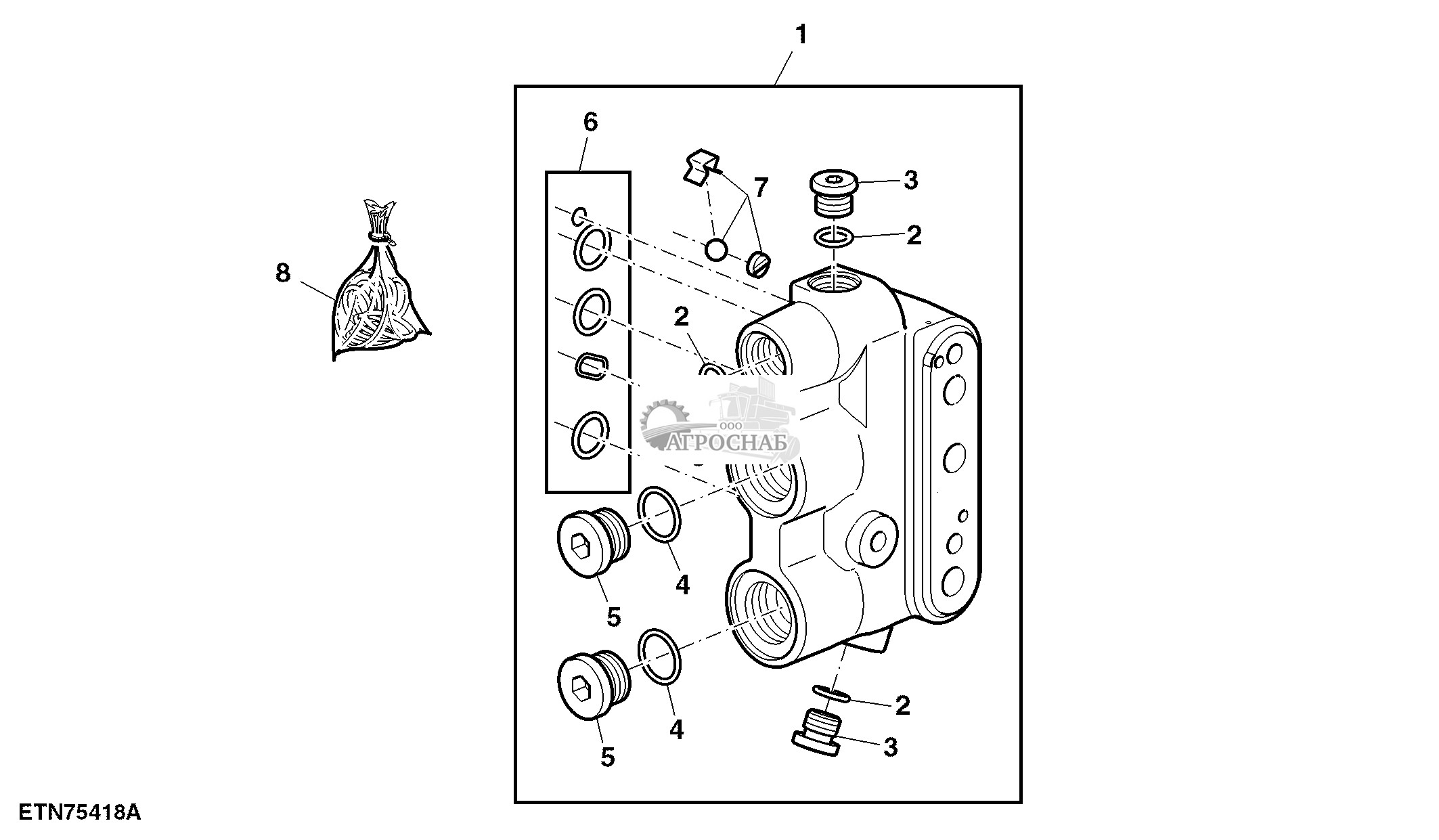 1
6
7
3
2
8
2
ООО
АГРОСНАБ
4
5
4
5
2
3
ETN75418A